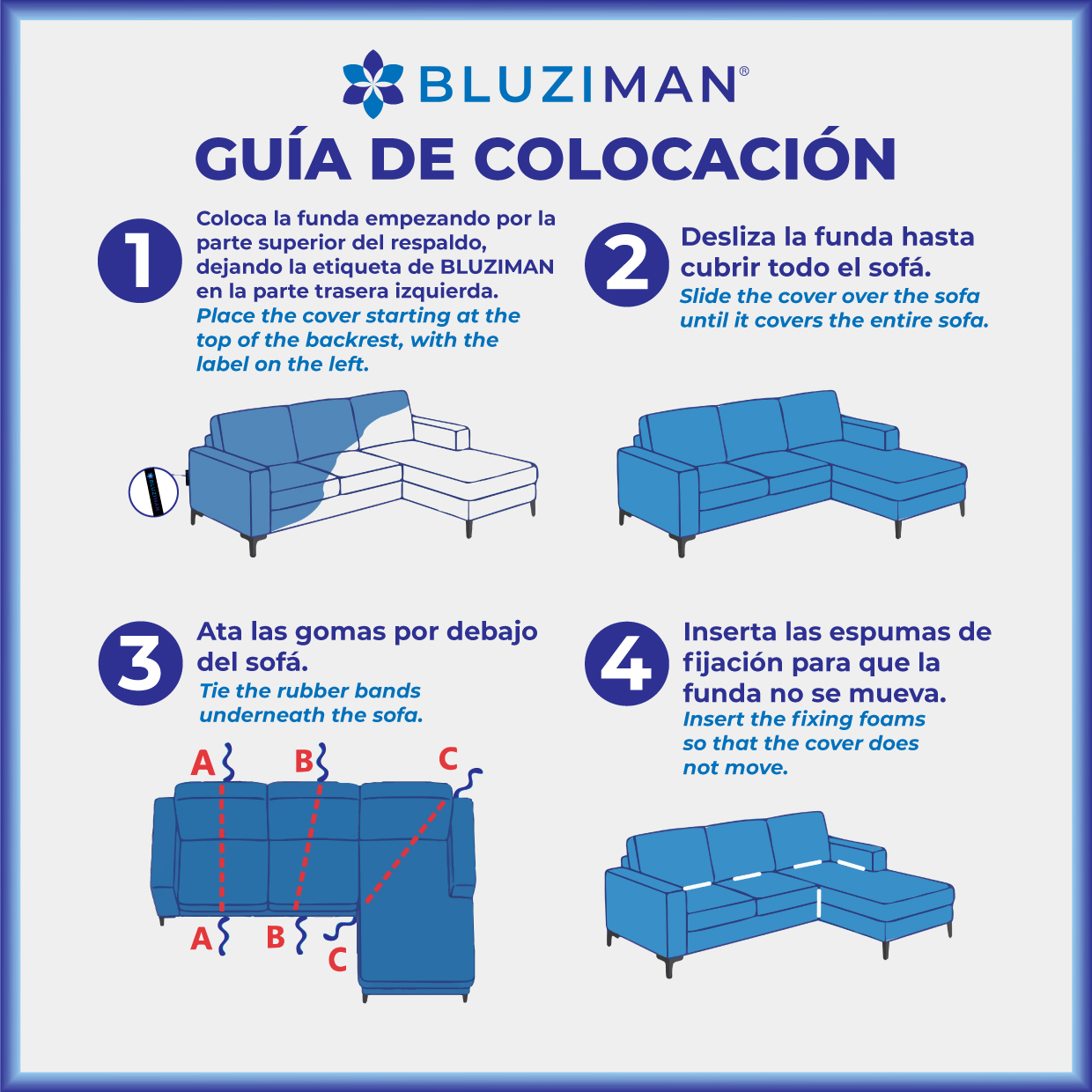 BLUZIMAN®

GUÍA DE COLOCACIÓN

1
Coloca la funda empezando por la parte superior del respaldo, dejando la etiqueta de BLUZIMAN en la parte trasera izquierda.
Place the cover starting at the top of the backrest, with the label on the left.

2
Desliza la funda hasta cubrir todo el sofá.
Slide the cover over the sofa until it covers the entire sofa.

3
Ata las gomas por debajo del sofá.
Tie the rubber bands underneath the sofa.

A B C
A B C

4
Inserta las espumas de fijación para que la funda no se mueva.
Insert the fixing foams so that the cover does not move.